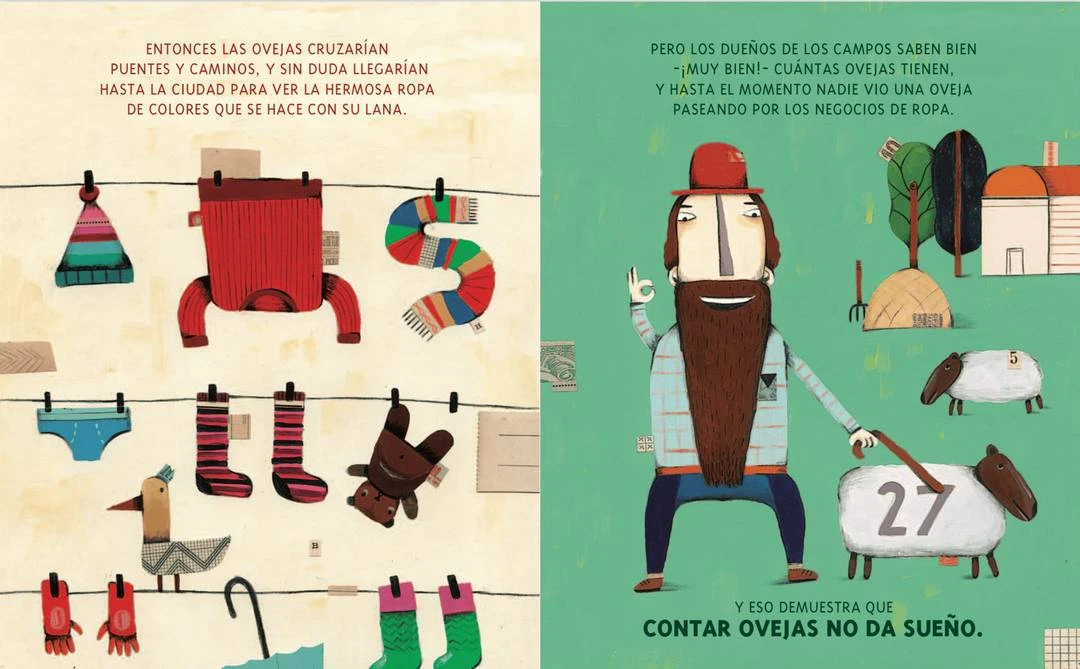 ENTONCES LAS OVEJAS CRUZARÍAN PUENTES Y CAMINOS, Y SIN DUDA LLEGARÍAN HASTA LA CIUDAD PARA VER LA HERMOSA ROPA DE COLORES QUE SE HACE CON SU LANA.

B

PERO LOS DUEÑOS DE LOS CAMPOS SABEN BIEN -¡MUY BIEN!- CUÁNTAS OVEJAS TIENEN, Y HASTA EL MOMENTO NADIE VIO UNA OVEJA PASEANDO POR LOS NEGOCIOS DE ROPA.

5

27

Y ESO DEMUESTRA QUE
CONTAR OVEJAS NO DA SUEÑO.